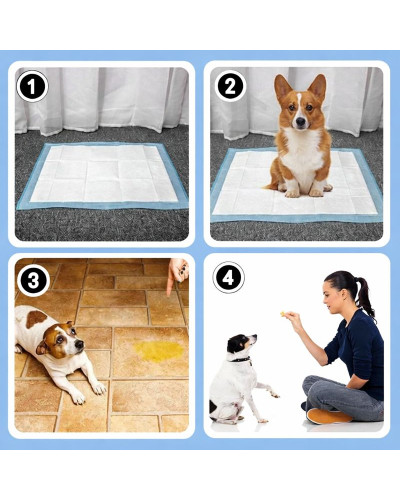 1

2

3

4