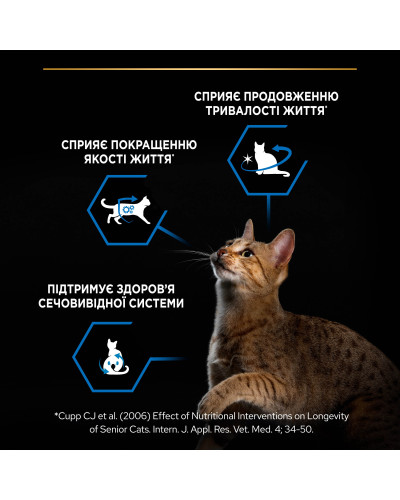 СПРИЯЄ ПРОДОВЖЕННЮ ТРИВАЛОСТІ ЖИТТЯ*

СПРИЯЄ ПОКРАЩЕННЮ ЯКОСТІ ЖИТТЯ*

ПІДТРИМУЄ ЗДОРОВ'Я СЕЧОВИВІДНОЇ СИСТЕМИ

*Cupp CJ et al. (2006) Effect of Nutritional Interventions on Longevity of Senior Cats. Intern. J. Appl. Res. Vet. Med. 4; 34-50.